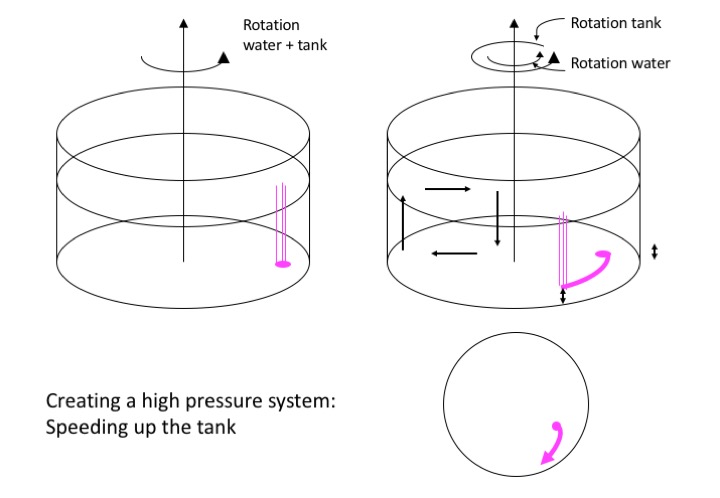 Rotation water + tank

Rotation tank

Rotation water

Creating a high pressure system:
Speeding up the tank